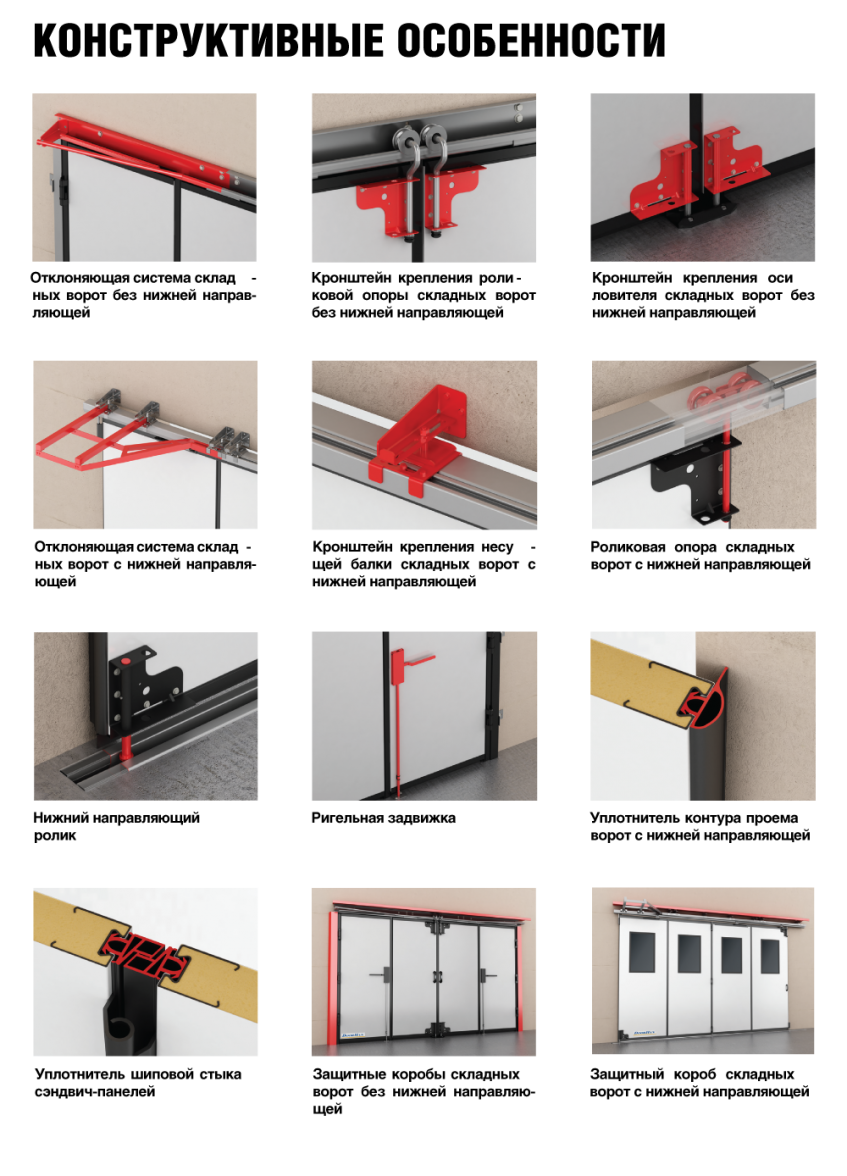 КОНСТРУКТИВНЫЕ ОСОБЕННОСТИ

Отклоняющая система складных ворот без нижней направляющей

Кронштейн крепления роликовой опоры складных ворот без нижней направляющей

Кронштейн крепления оси ловителя складных ворот без нижней направляющей

Отклоняющая система складных ворот с нижней направляющей

Кронштейн крепления несущей балки складных ворот с нижней направляющей

Роликовая опора складных ворот с нижней направляющей

Нижний направляющий ролик

Ригельная задвижка

Уплотнитель контура проема ворот с нижней направляющей

Уплотнитель шиповой стыка сэндвич-панелей

Защитные коробы складных ворот без нижней направляющей

Защитный короб складных ворот с нижней направляющей