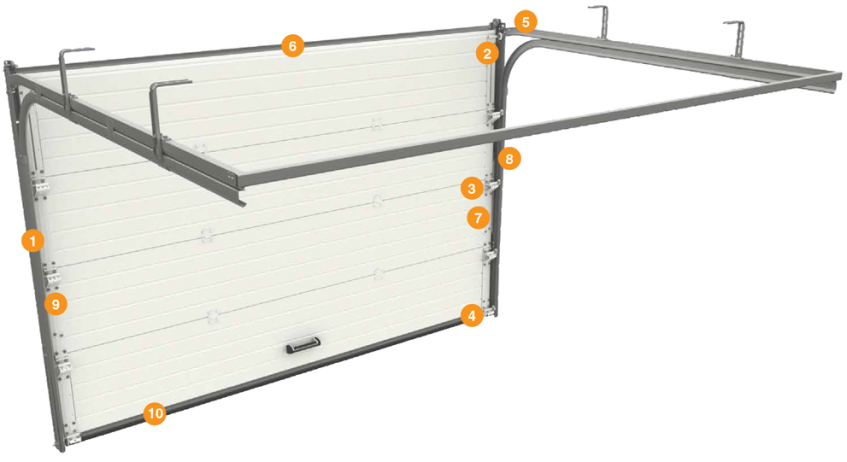 6
5
2
8
3
7
1
9
4
10